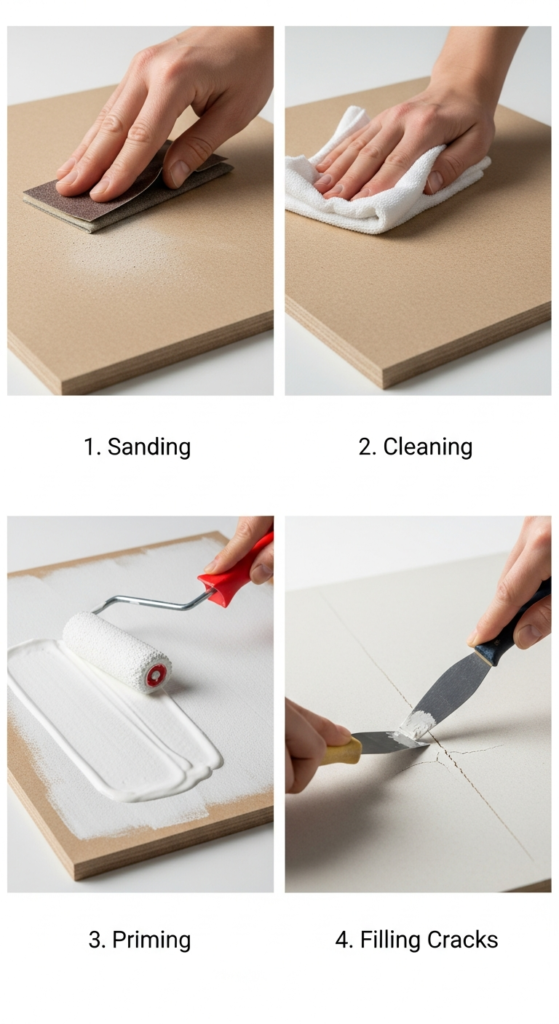 1. Sanding

2. Cleaning

3. Priming

4. Filling Cracks